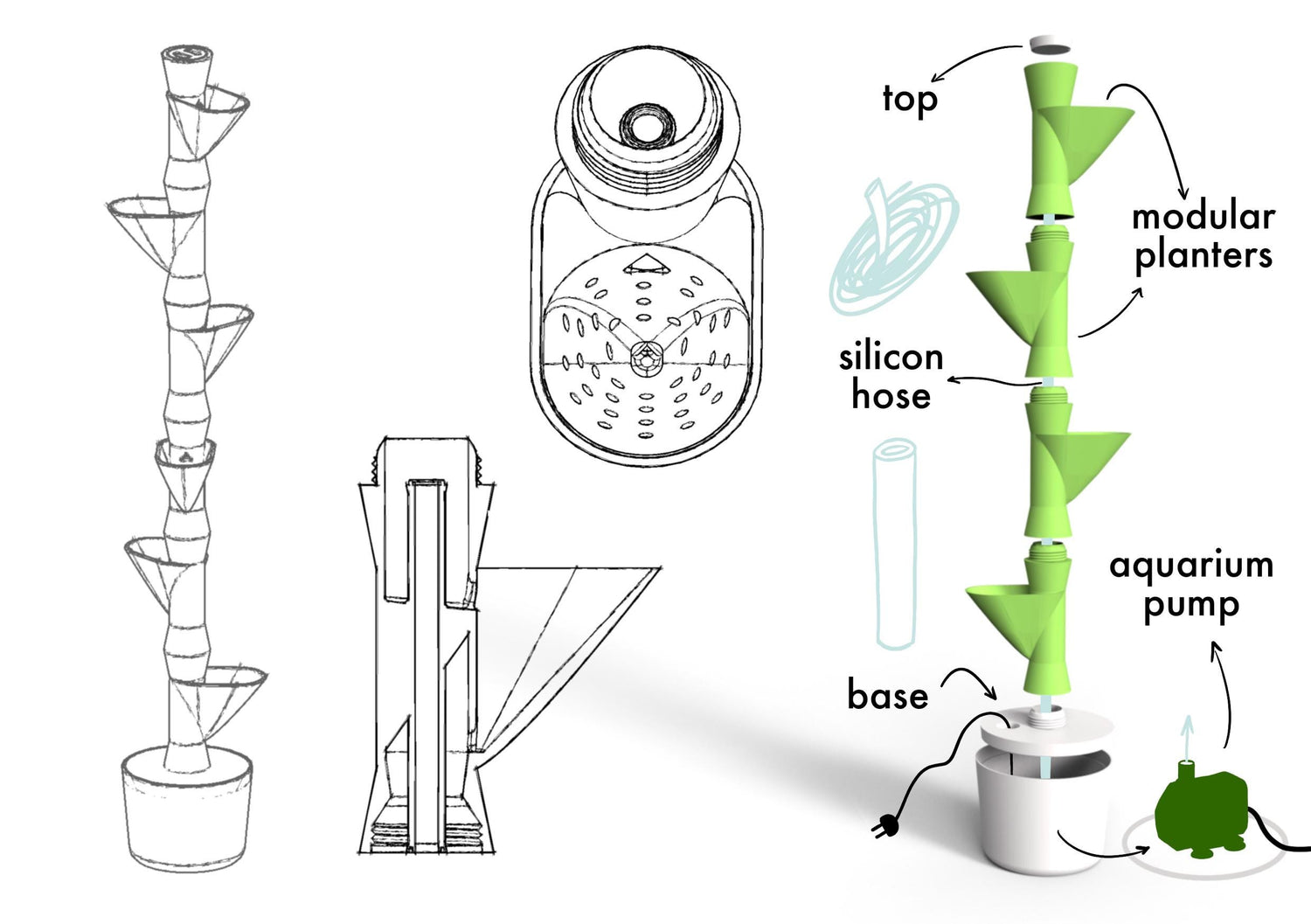 top

modular planters

silicon hose

aquarium pump

base